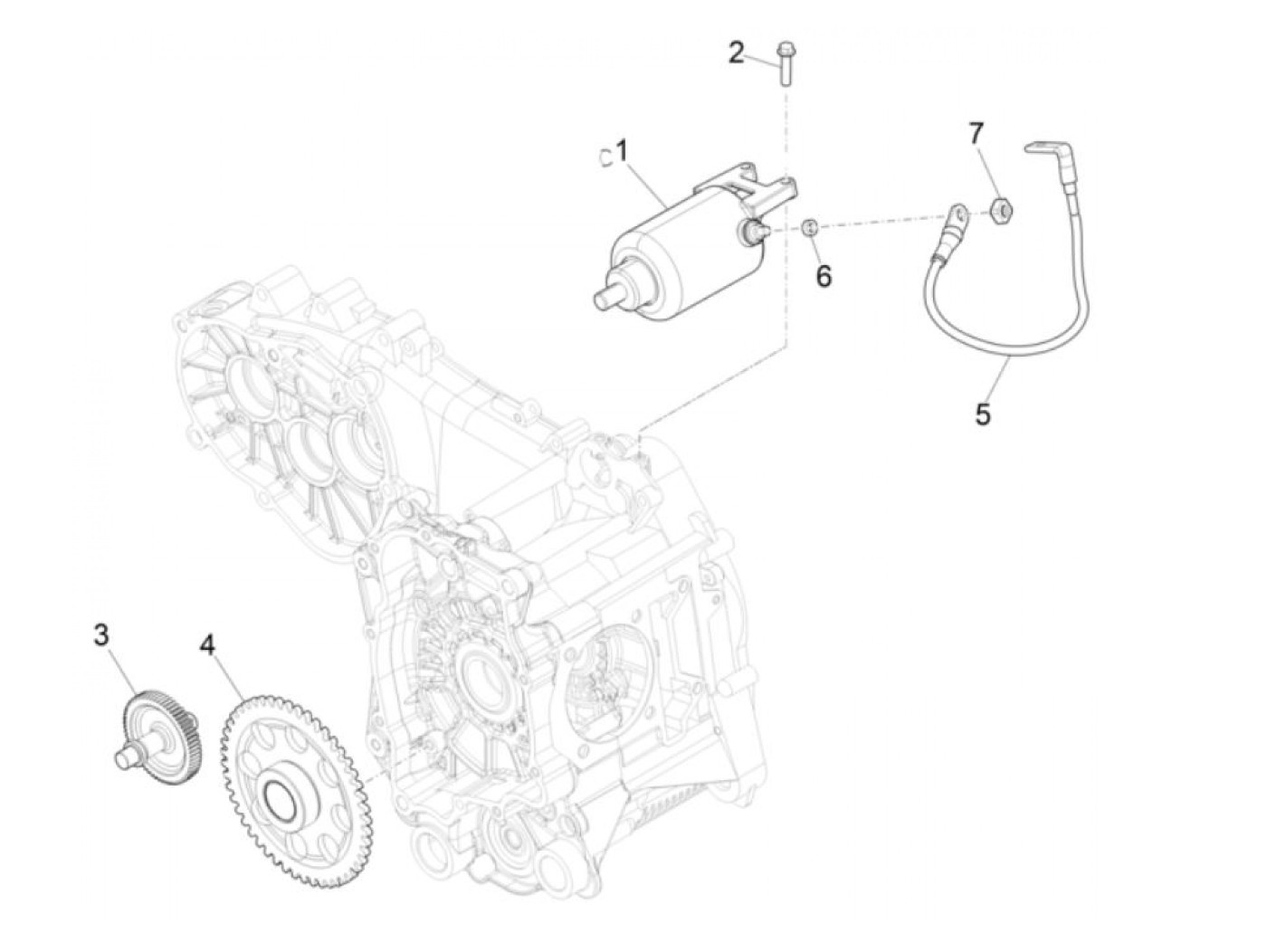 2

7

c1

6

5

3

4